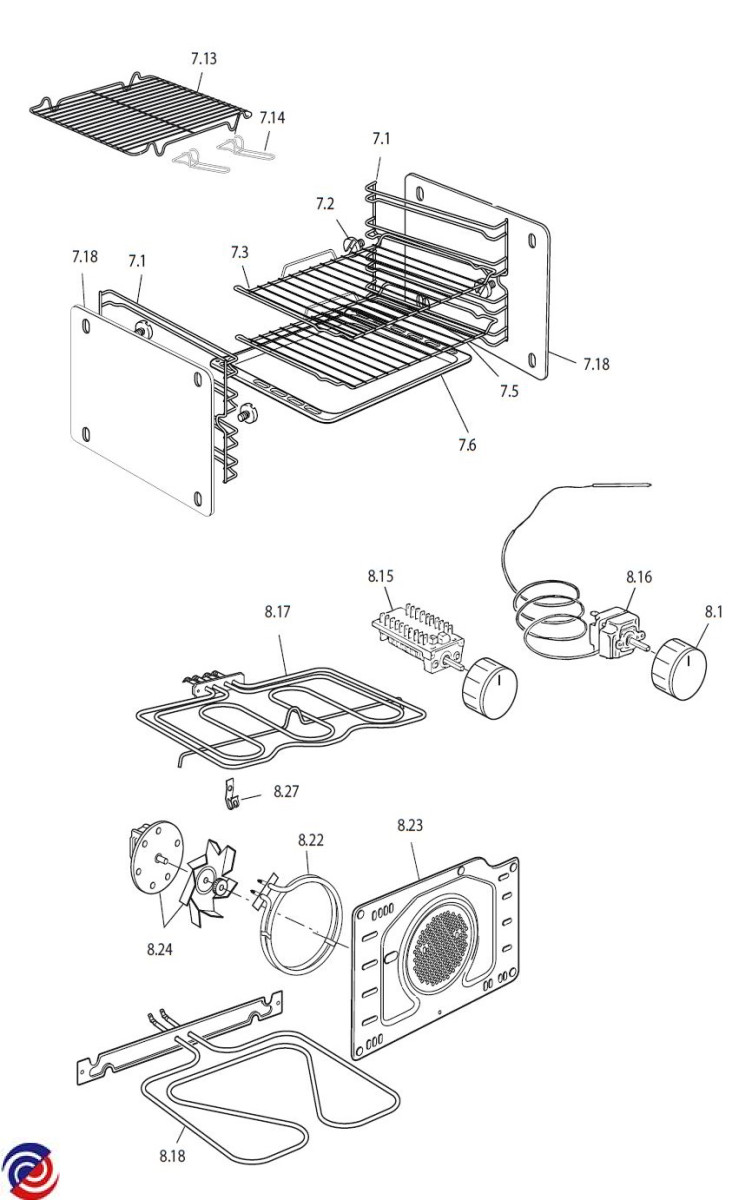 7.13

7.14

7.1

7.2

7.3

7.18

7.1

7.18

7.5

7.6

8.15

8.16

8.1

8.17

8.27

8.22

8.23

8.24

8.18